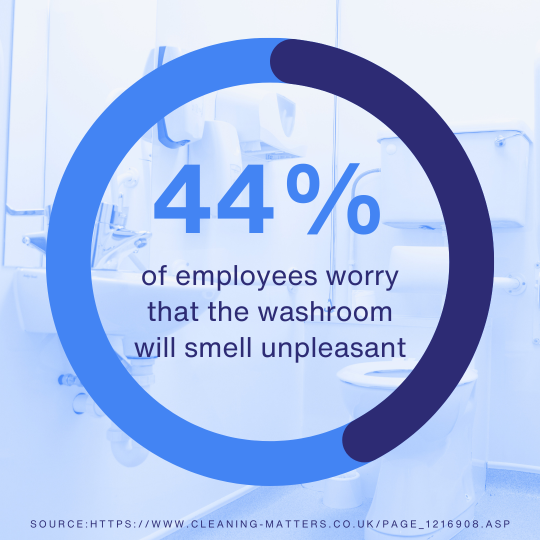 44%

of employees worry that the washroom will smell unpleasant

SOURCE:HTTPS://WWW.CLEANING-MATTERS.CO.UK/PAGE_1216908.ASP